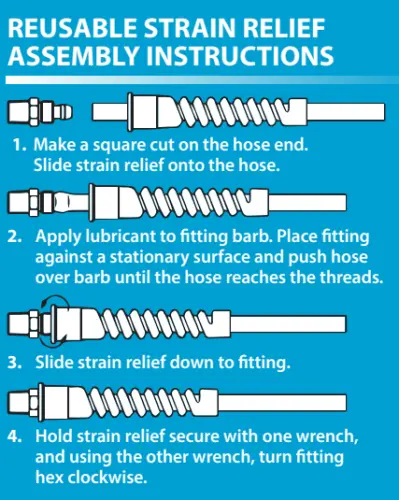 REUSABLE STRAIN RELIEF ASSEMBLY INSTRUCTIONS

1. Make a square cut on the hose end. Slide strain relief onto the hose.

2. Apply lubricant to fitting barb. Place fitting against a stationary surface and push hose over barb until the hose reaches the threads.

3. Slide strain relief down to fitting.

4. Hold strain relief secure with one wrench, and using the other wrench, turn fitting hex clockwise.